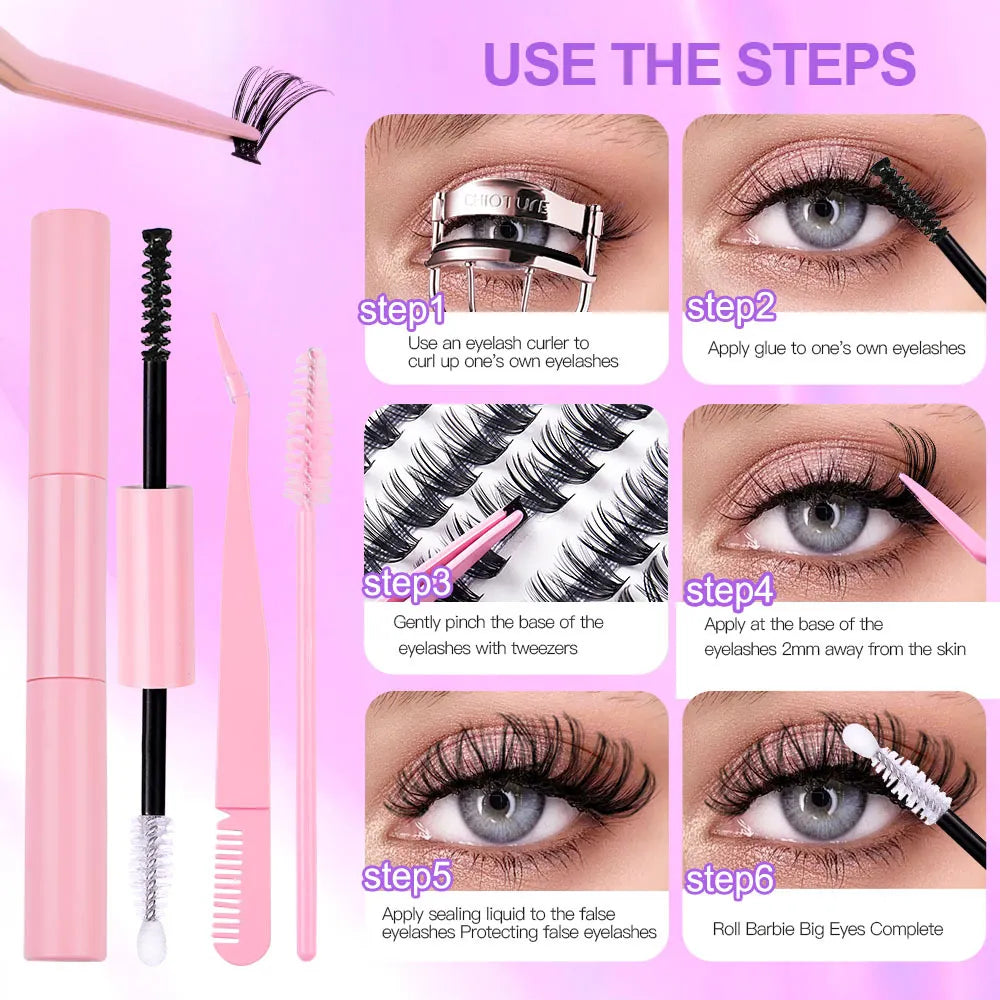 USE THE STEPS

CHIOTURE

step1
Use an eyelash curler to curl up one's own eyelashes

step2
Apply glue to one's own eyelashes

step3
Gently pinch the base of the eyelashes with tweezers

step4
Apply at the base of the eyelashes 2mm away from the skin

step5
Apply sealing liquid to the false eyelashes Protecting false eyelashes

step6
Roll Barbie Big Eyes Complete