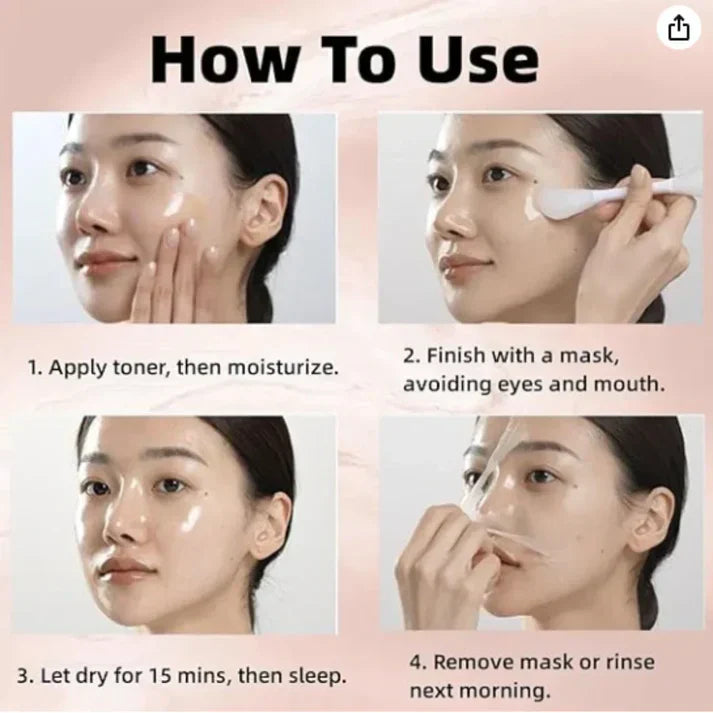 How To Use

1. Apply toner, then moisturize.

2. Finish with a mask, avoiding eyes and mouth.

3. Let dry for 15 mins, then sleep.

4. Remove mask or rinse next morning.